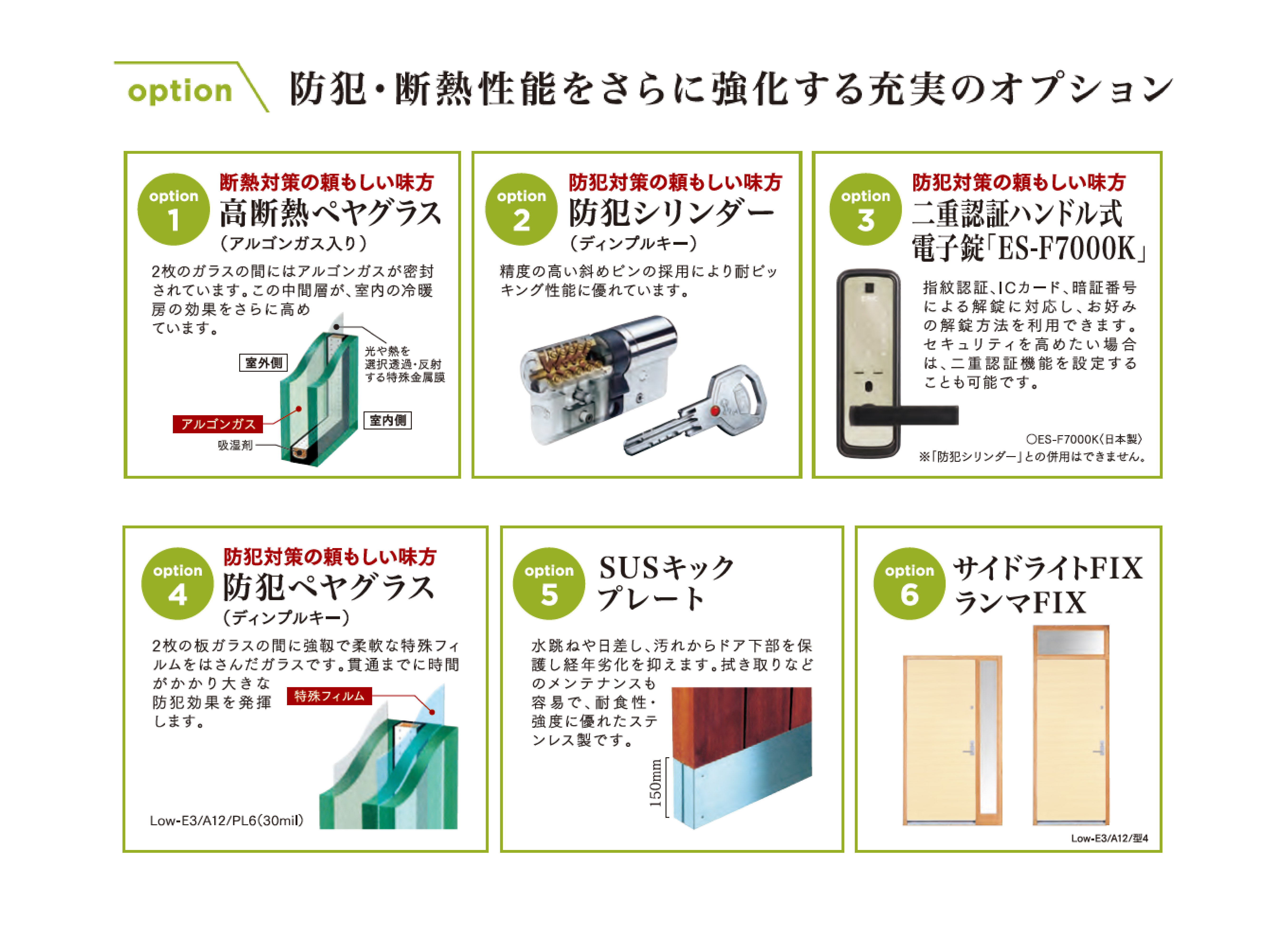 option 防犯・断熱性能をさらに強化する充実のオプション

option 1
断熱対策の頼もしい味方
高断熱ペヤグラス
（アルゴンガス入り）

2枚のガラスの間にはアルゴンガスが密封されています。この中間層が、室内の冷暖房の効果をさらに高めています。

室外側
光や熱を選択透過・反射する特殊金属膜
アルゴンガス
室内側
吸湿剤

option 2
防犯対策の頼もしい味方
防犯シリンダー
（ディンプルキー）

精度の高い斜めピンの採用により耐ピッキング性能に優れています。

option 3
防犯対策の頼もしい味方
二重認証ハンドル式電子錠「ES-F7000K」

指紋認証、ICカード、暗証番号による解錠に対応し、お好みの解錠方法を利用できます。セキュリティを高めたい場合は、二重認証機能を設定することも可能です。

○ES-F7000K（日本製）
※「防犯シリンダー」との併用はできません。

option 4
防犯対策の頼もしい味方
防犯ペヤグラス
（ディンプルキー）

2枚の板ガラスの間に強靭で柔軟な特殊フィルムをはさんだガラスです。貫通までに時間がかかり大きな防犯効果を発揮します。

特殊フィルム
Low-E3/A12/PL6(30mil)

option 5
SUSキックプレート

水跳ねや日差し、汚れからドア下部を保護し経年劣化を抑えます。拭き取りなどのメンテナンスも容易で、耐食性・強度に優れたステンレス製です。

150mm

option 6
サイドライトFIX
ランマFIX

Low-E3/A12/型4